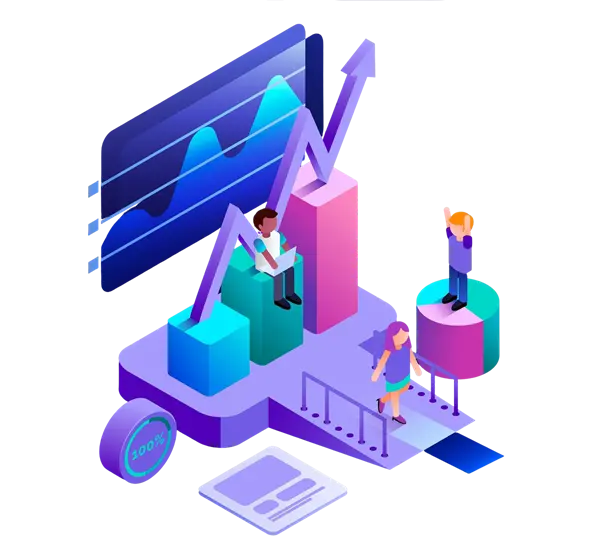 100%